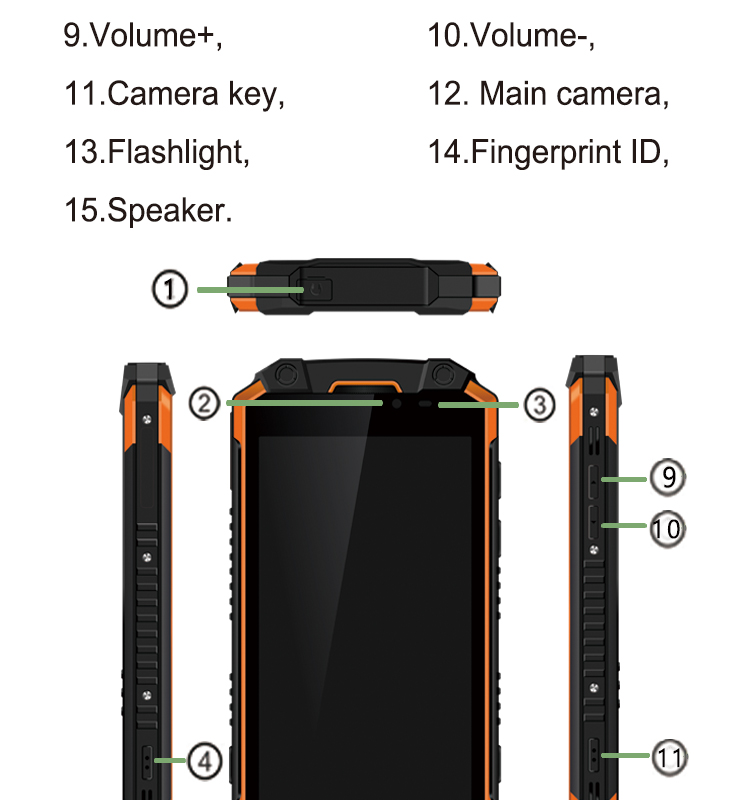 9.Volume+,

10.Volume-,

11.Camera key,

12. Main camera,

13.Flashlight,

14.Fingerprint ID,

15.Speaker.

1

2

3

9

10

4

11